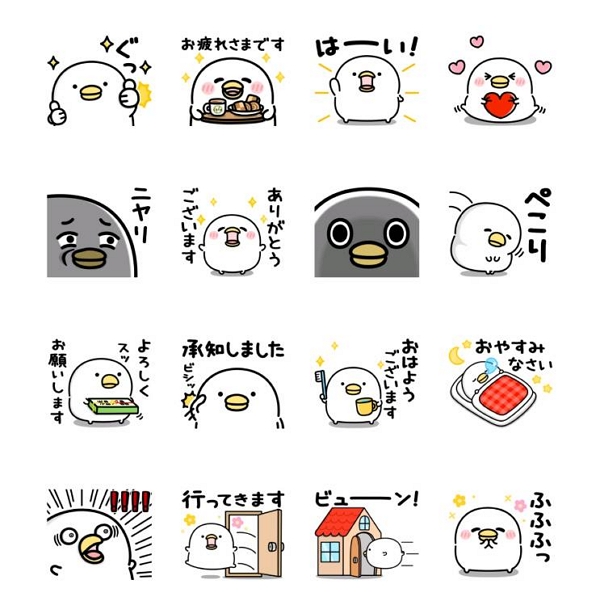 ぐっ

お疲れさまです

はーい!

ニヤリ

ありがとうございます

ペこり

よろしくお願いします

スッ

承知しました

ビシッ

おはようございます

おやすみなさい

!!!!

行ってきます

ビューーン!

ふふふっ