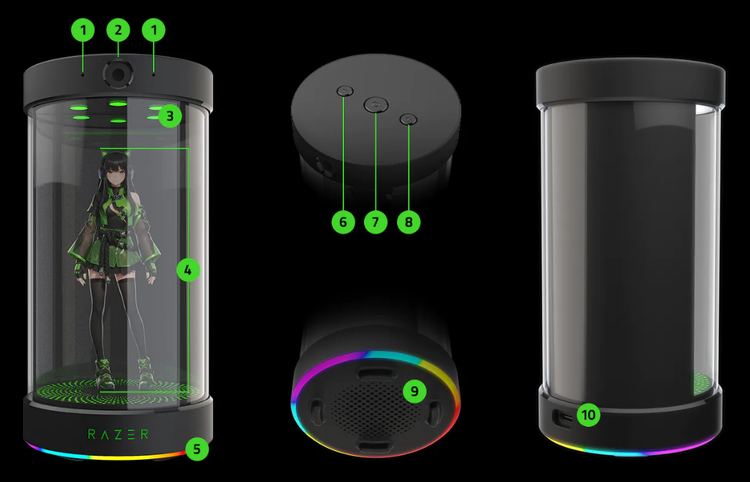 1
2
1
3
4
RAZER
5
6
7
8
9
10