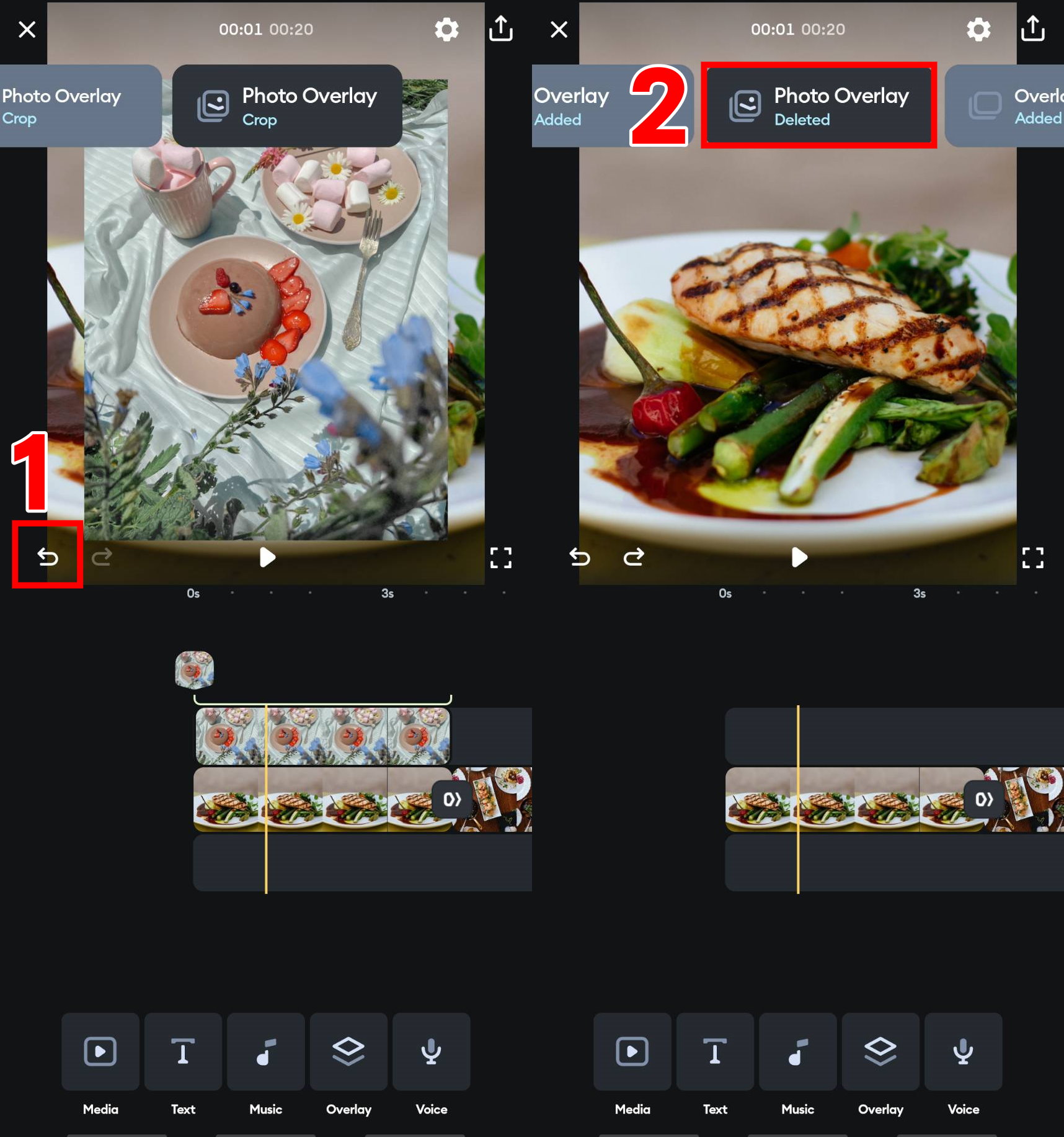 00:01 00:20

Photo Overlay
Crop

Photo Overlay
Crop

1

0s 3s

Media Text Music Overlay Voice

00:01 00:20

Overlay
Added

2

Photo Overlay
Deleted

Overl
Added

0s 3s

Media Text Music Overlay Voice